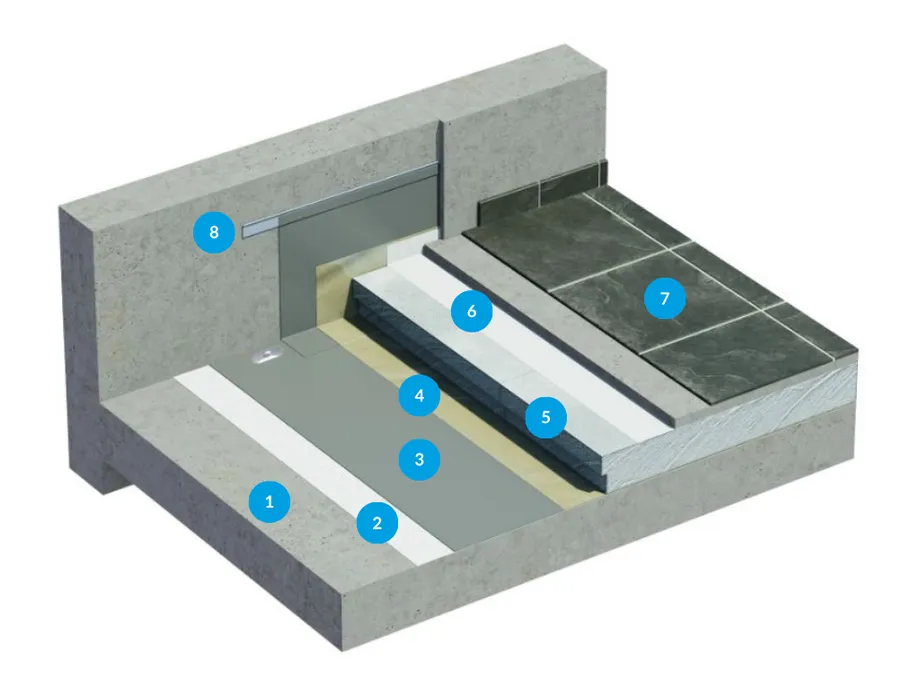 8
6
7
4
5
3
1
2