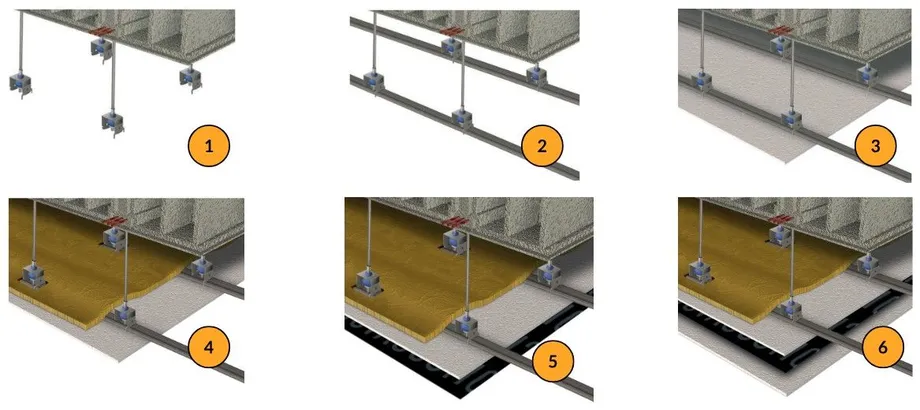 1

2

3

4

5

6